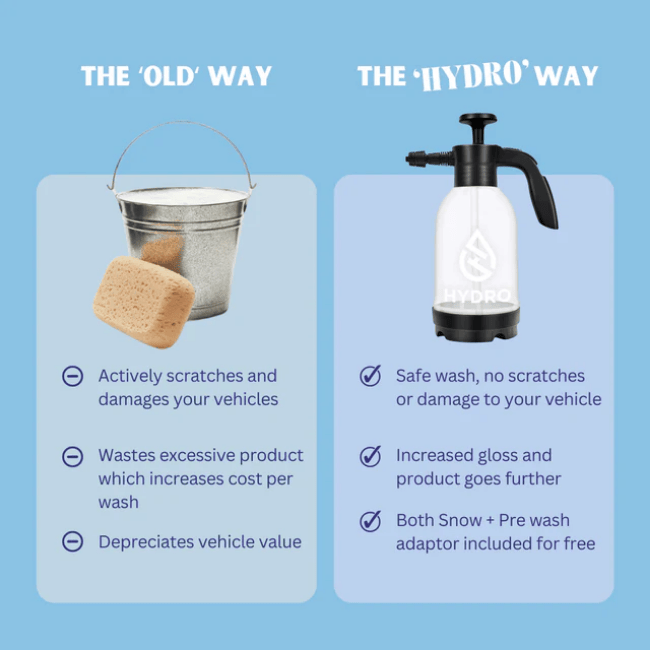 THE 'OLD' WAY

Actively scratches and damages your vehicles

Wastes excessive product which increases cost per wash

Depreciates vehicle value

THE 'HYDRO' WAY

HYDRO

Safe wash, no scratches or damage to your vehicle

Increased gloss and product goes further

Both Snow + Pre wash adaptor included for free